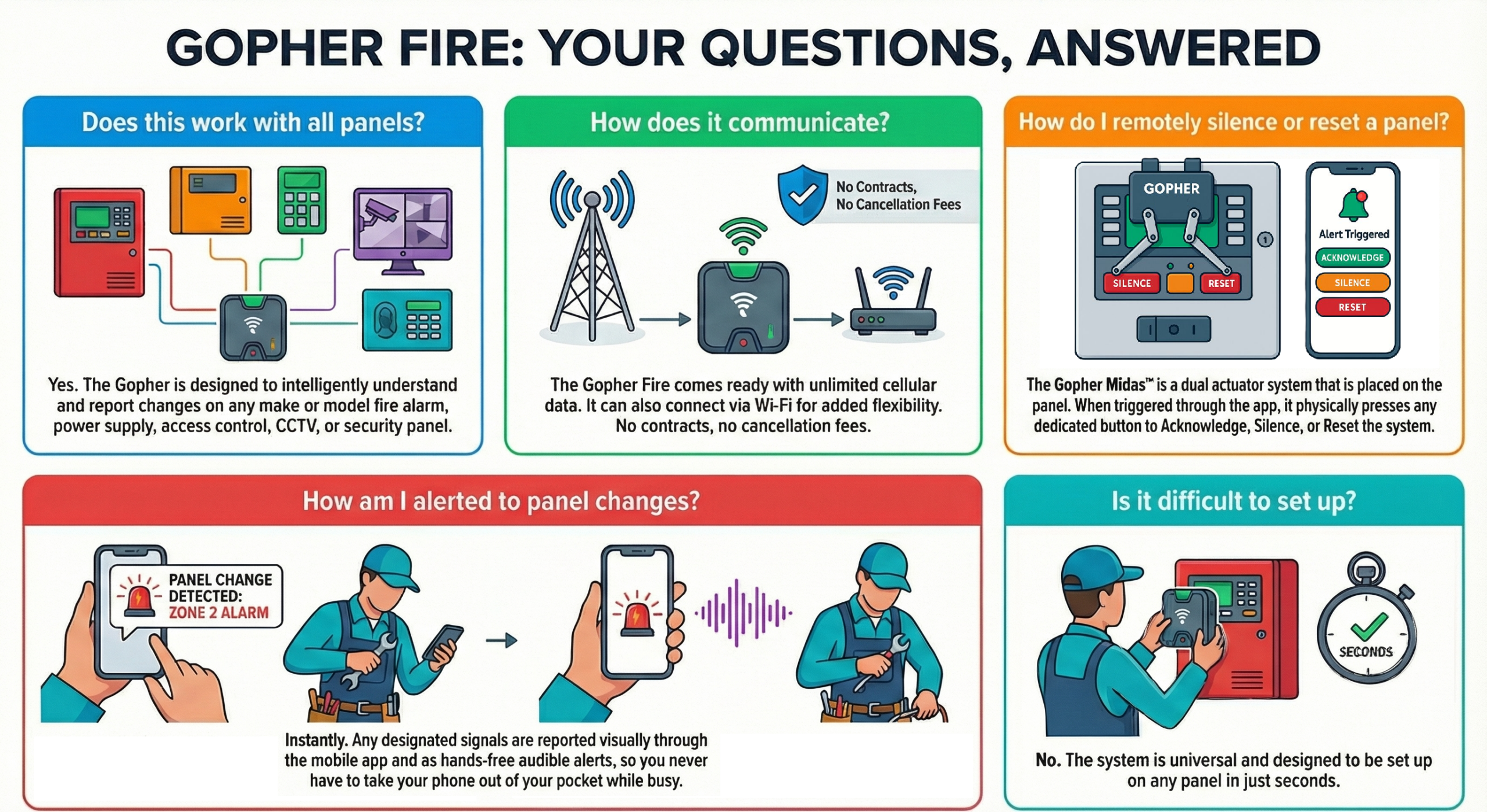 GOPHER FIRE: YOUR QUESTIONS, ANSWERED

Does this work with all panels?

Yes. The Gopher is designed to intelligently understand and report changes on any make or model fire alarm, power supply, access control, CCTV, or security panel.

How does it communicate?

No Contracts, No Cancellation Fees

The Gopher Fire comes ready with unlimited cellular data. It can also connect via Wi-Fi for added flexibility. No contracts, no cancellation fees.

How do I remotely silence or reset a panel?

GOPHER

SILENCE

RESET

Alert Triggered

ACKNOWLEDGE

SILENCE

RESET

The Gopher Midas™ is a dual actuator system that is placed on the panel. When triggered through the app, it physically presses any dedicated button to Acknowledge, Silence, or Reset the system.

How am I alerted to panel changes?

PANEL CHANGE DETECTED: ZONE 2 ALARM

Instantly. Any designated signals are reported visually through the mobile app and as hands-free audible alerts, so you never have to take your phone out of your pocket while busy.

Is it difficult to set up?

SECONDS

No. The system is universal and designed to be set up on any panel in just seconds.